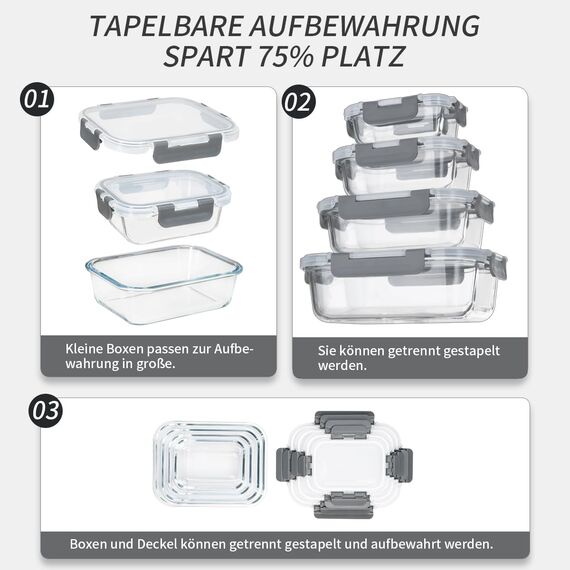 TAPELBARE AUFBEWAHRUNG SPART 75% PLATZ

01

Kleine Boxen passen zur Aufbewahrung in große.

02

Sie können getrennt gestapelt werden.

03

Boxen und Deckel können getrennt gestapelt und aufbewahrt werden.