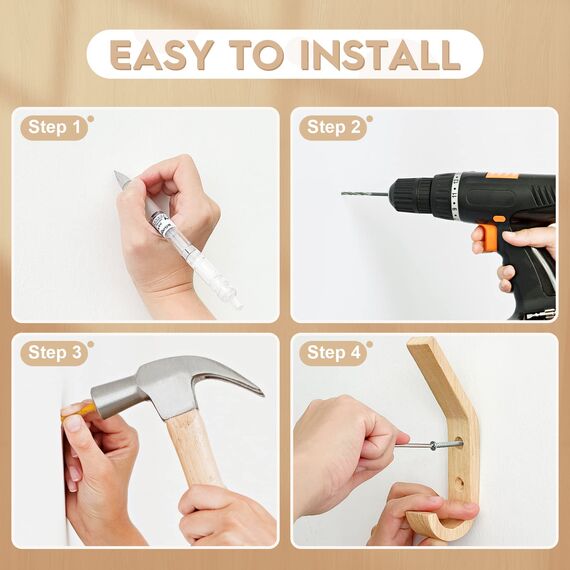 EASY TO INSTALL

Step 1

Step 2

Step 3

Step 4