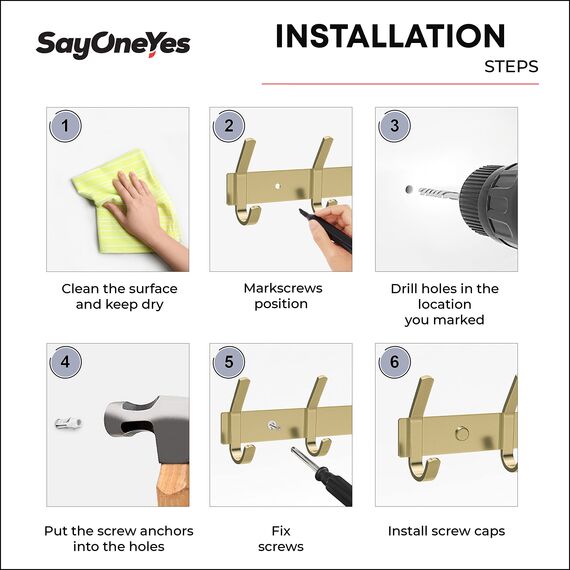 SayOneYes

INSTALLATION
STEPS

1
Clean the surface and keep dry

2
Markscrews position

3
Drill holes in the location you marked

4
Put the screw anchors into the holes

5
Fix screws

6
Install screw caps