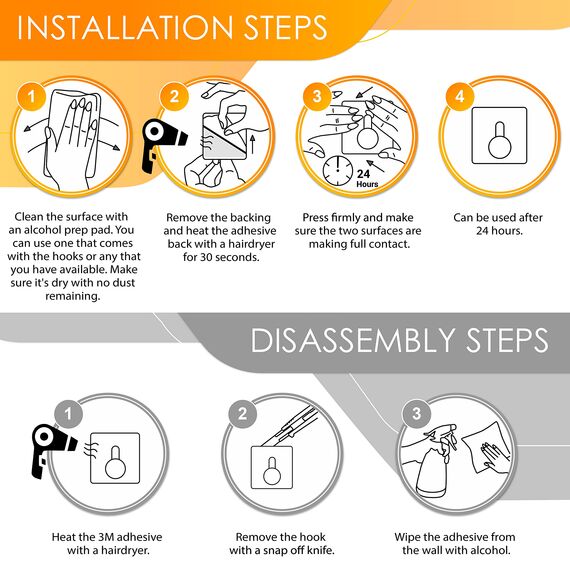 INSTALLATION STEPS

1

Clean the surface with an alcohol prep pad. You can use one that comes with the hooks or any that you have available. Make sure it's dry with no dust remaining.

2

Remove the backing and heat the adhesive back with a hairdryer for 30 seconds.

3

24 Hours

Press firmly and make sure the two surfaces are making full contact.

4

Can be used after 24 hours.

DISASSEMBLY STEPS

1

Heat the 3M adhesive with a hairdryer.

2

Remove the hook with a snap off knife.

3

Wipe the adhesive from the wall with alcohol.