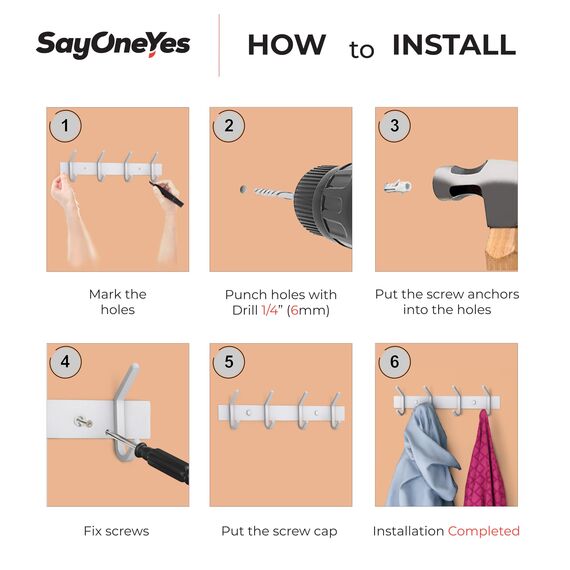 SayOneYes

HOW to INSTALL

1

Mark the holes

2

Punch holes with Drill 1/4" (6mm)

3

Put the screw anchors into the holes

4

Fix screws

5

Put the screw cap

6

Installation Completed