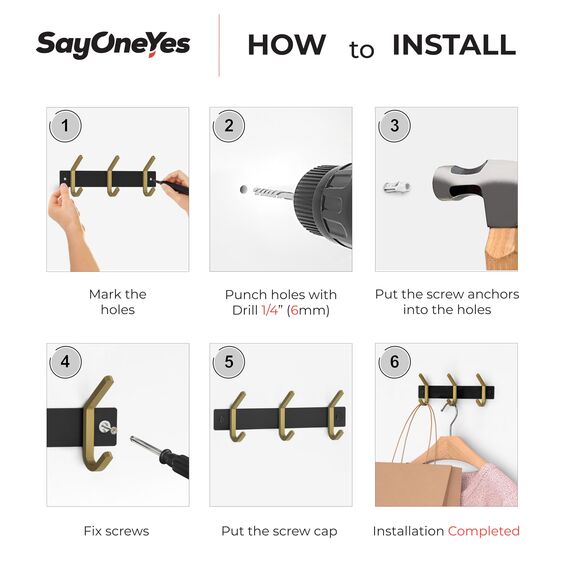 SayOneYes

HOW to INSTALL

1

Mark the holes

2

Punch holes with Drill 1/4" (6mm)

3

Put the screw anchors into the holes

4

Fix screws

5

Put the screw cap

6

Installation Completed