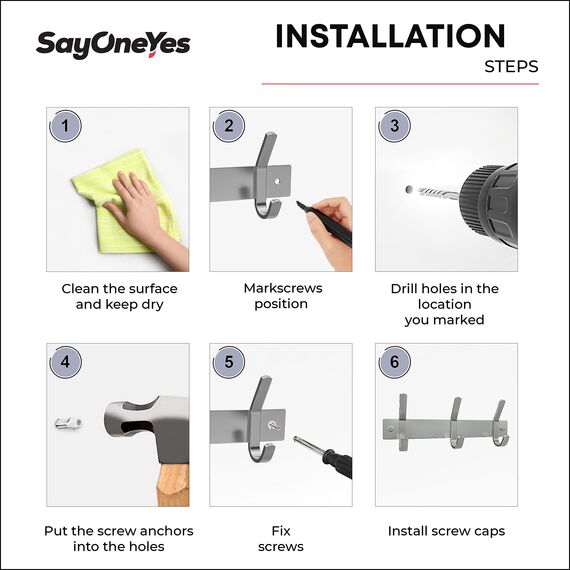 SayOneYes

INSTALLATION
STEPS

1

Clean the surface and keep dry

2

Markscrews position

3

Drill holes in the location you marked

4

Put the screw anchors into the holes

5

Fix screws

6

Install screw caps