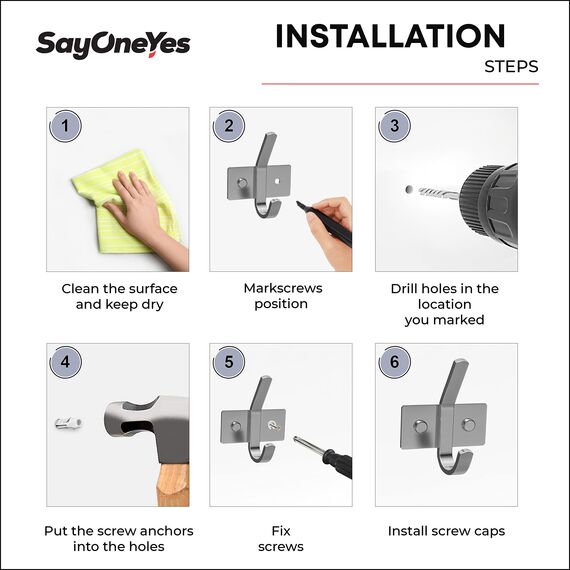 SayOneYes

INSTALLATION
STEPS

1
Clean the surface and keep dry

2
Markscrews position

3
Drill holes in the location you marked

4
Put the screw anchors into the holes

5
Fix screws

6
Install screw caps