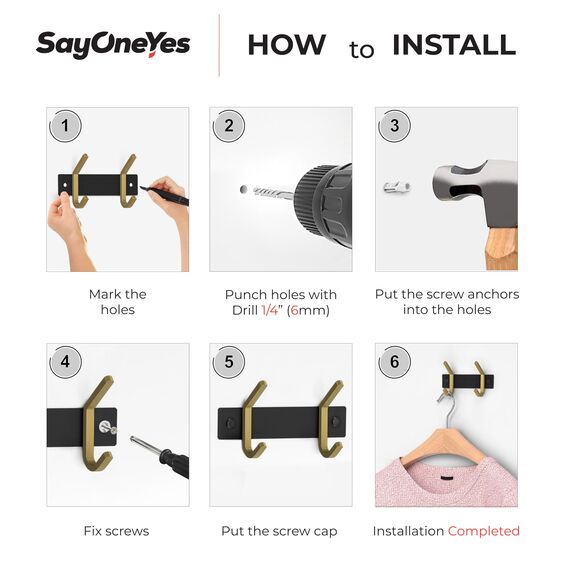 SayOneYes

HOW to INSTALL

1

Mark the holes

2

Punch holes with Drill 1/4" (6mm)

3

Put the screw anchors into the holes

4

Fix screws

5

Put the screw cap

6

Installation Completed