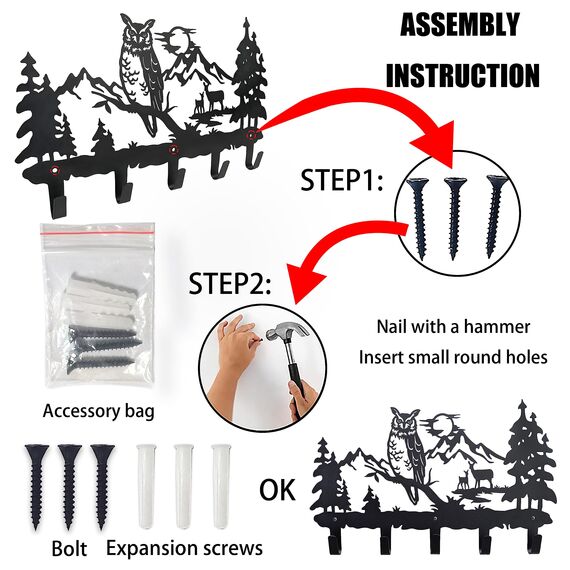 ASSEMBLY INSTRUCTION

STEP1:

STEP2:

Nail with a hammer
Insert small round holes

Accessory bag

OK

Bolt Expansion screws