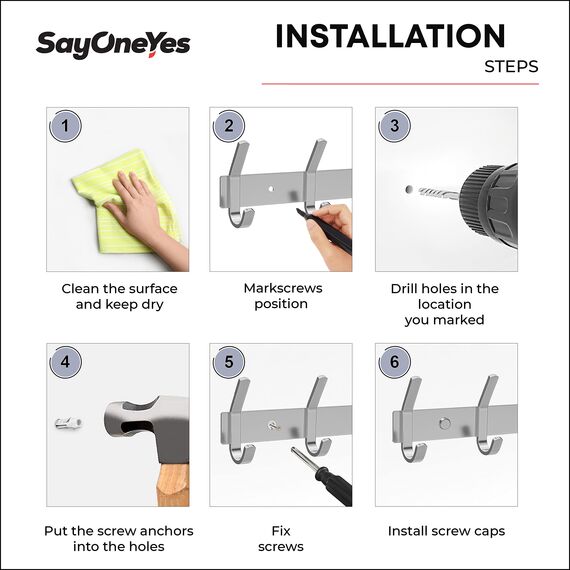 SayOneYes

INSTALLATION
STEPS

1
Clean the surface and keep dry

2
Markscrews position

3
Drill holes in the location you marked

4
Put the screw anchors into the holes

5
Fix screws

6
Install screw caps