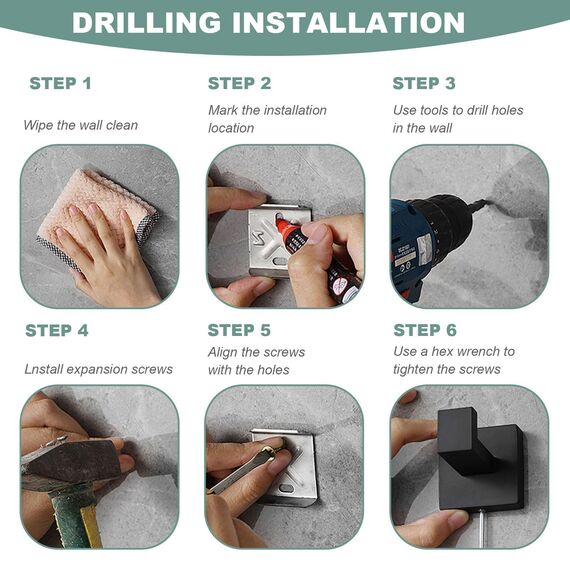 DRILLING INSTALLATION

STEP 1

Wipe the wall clean

STEP 2

Mark the installation location

STEP 3

Use tools to drill holes in the wall

STEP 4

Lnstall expansion screws

STEP 5

Align the screws with the holes

STEP 6

Use a hex wrench to tighten the screws