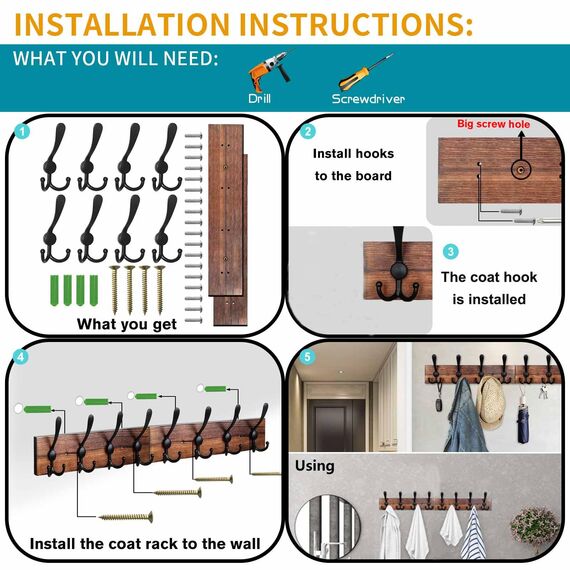 INSTALLATION INSTRUCTIONS:

WHAT YOU WILL NEED:

Drill

Screwdriver

1

What you get

2

Install hooks to the board

Big screw hole

3

The coat hook is installed

4

Install the coat rack to the wall

5

Using