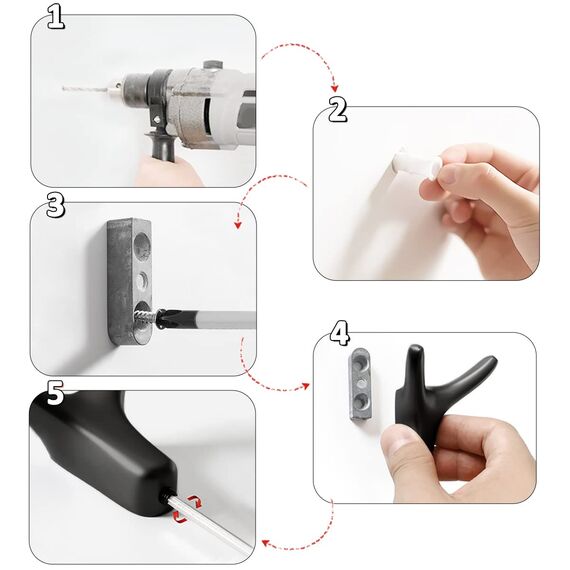 1
2
3
4
5