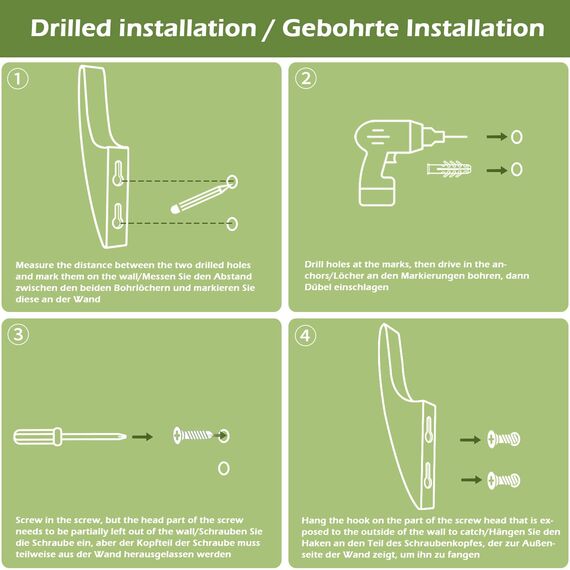 Drilled installation / Gebohrte Installation

①

Measure the distance between the two drilled holes and mark them on the wall/Messen Sie den Abstand zwischen den beiden Bohrlöchern und markieren Sie diese an der Wand

②

Drill holes at the marks, then drive in the anchors/Löcher an den Markierungen bohren, dann Dübel einschlagen

③

Screw in the screw, but the head part of the screw needs to be partially left out of the wall/Schrauben Sie die Schraube ein, aber der Kopfteil der Schraube muss teilweise aus der Wand herausgelassen werden

④

Hang the hook on the part of the screw head that is exposed to the outside of the wall to catch/Hängen Sie den Haken an den Teil des Schraubenkopfes, der zur Außenseite der Wand zeigt, um ihn zu fangen