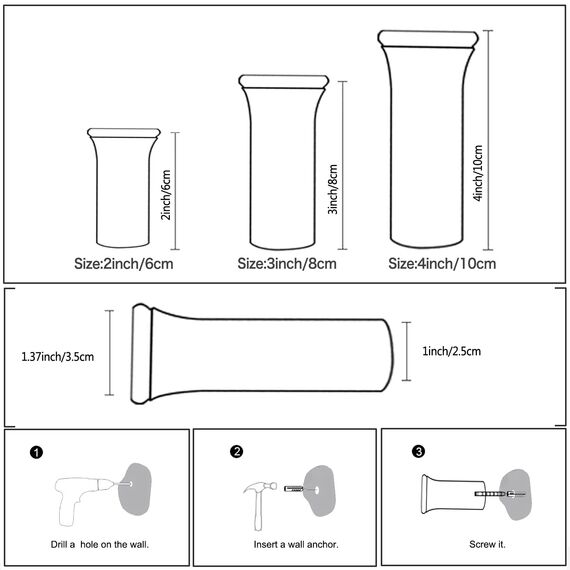 2inch/6cm

Size:2inch/6cm

3inch/8cm

Size:3inch/8cm

4inch/10cm

Size:4inch/10cm

1.37inch/3.5cm

1inch/2.5cm

1

Drill a hole on the wall.

2

Insert a wall anchor.

3

Screw it.