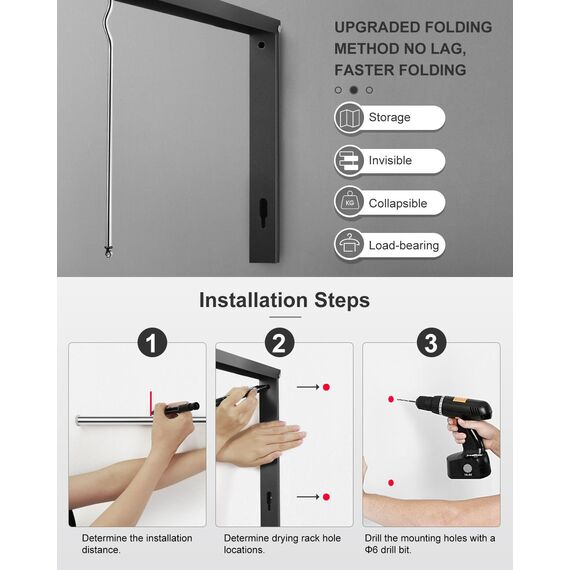 UPGRADED FOLDING METHOD NO LAG, FASTER FOLDING

Storage

Invisible

KG

Collapsible

Load-bearing

Installation Steps

1

2

3

Determine the installation distance.

Determine drying rack hole locations.

Drill the mounting holes with a Φ6 drill bit.