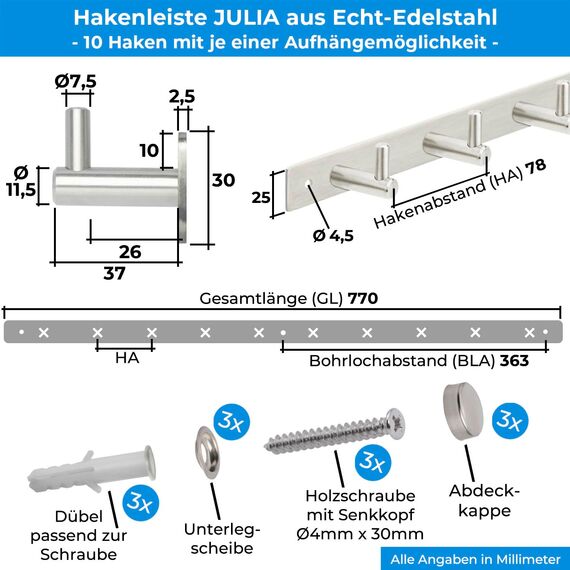 Hakenleiste JULIA aus Echt-Edelstahl
- 10 Haken mit je einer Aufhängemöglichkeit -

Ø7,5
2,5
10
Ø 11,5
30
26
37
25
Ø 4,5
Hakenabstand (HA) 78

Gesamtlänge (GL) 770
HA
Bohrlochabstand (BLA) 363

3x
Dübel passend zur Schraube

3x
Unterlegscheibe

3x
Holzschraube mit Senkkopf Ø4mm x 30mm

3x
Abdeckkappe

Alle Angaben in Millimeter