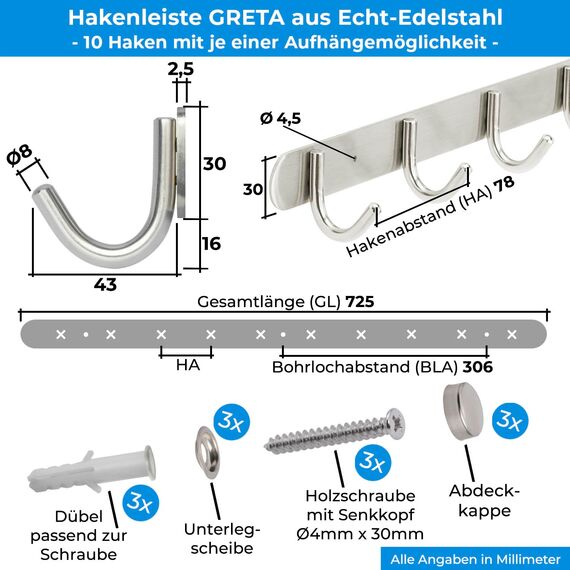 Hakenleiste GRETA aus Echt-Edelstahl
- 10 Haken mit je einer Aufhängemöglichkeit -

2,5
Ø8
30
16
43

Ø 4,5
30
Hakenabstand (HA) 78

Gesamtlänge (GL) 725
HA
Bohrlochabstand (BLA) 306

3x
Dübel passend zur Schraube

3x
Unterlegscheibe

3x
Holzschraube mit Senkkopf Ø4mm x 30mm

3x
Abdeckkappe

Alle Angaben in Millimeter