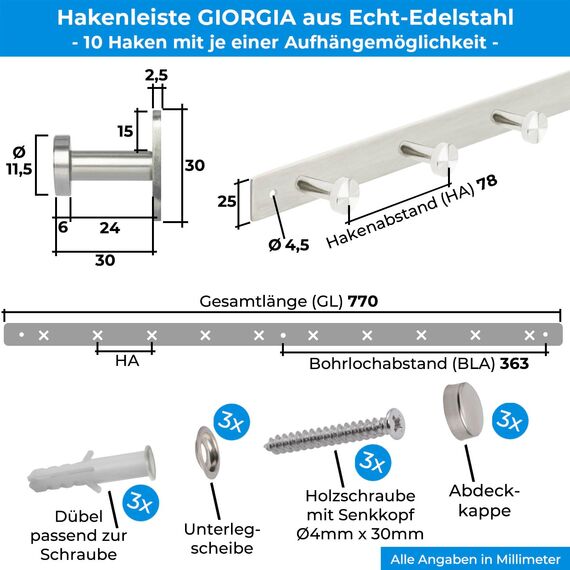 Hakenleiste GIORGIA aus Echt-Edelstahl
- 10 Haken mit je einer Aufhängemöglichkeit -

2,5
15
Ø 11,5
30
6
24
30

25
Ø 4,5
Hakenabstand (HA) 78

Gesamtlänge (GL) 770
HA
Bohrlochabstand (BLA) 363

3x
Dübel passend zur Schraube

3x
Unterlegscheibe

3x
Holzschraube mit Senkkopf Ø4mm x 30mm

3x
Abdeckkappe

Alle Angaben in Millimeter