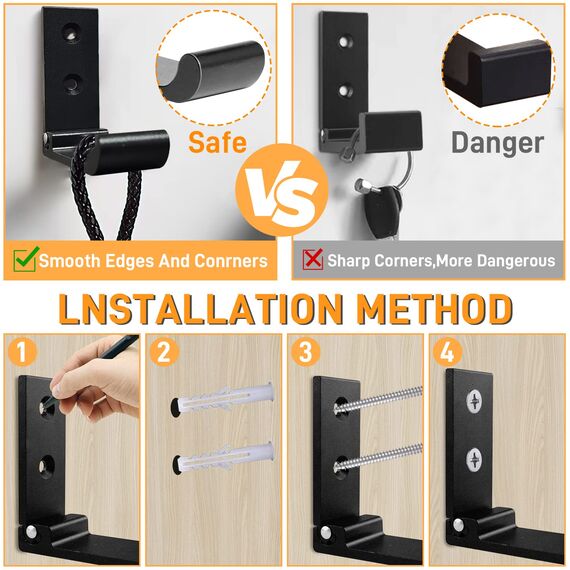 Safe

VS

Danger

Smooth Edges And Conrners

Sharp Corners,More Dangerous

LNSTALLATION METHOD

1

2

3

4