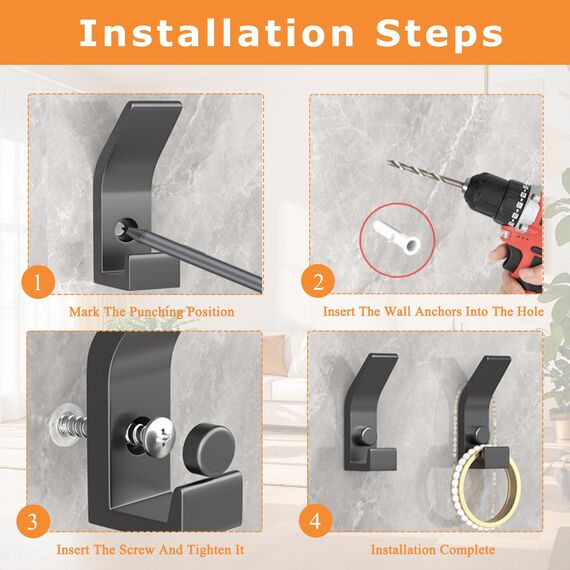 Installation Steps

1

Mark The Punching Position

2

Insert The Wall Anchors Into The Hole

3

Insert The Screw And Tighten It

4

Installation Complete