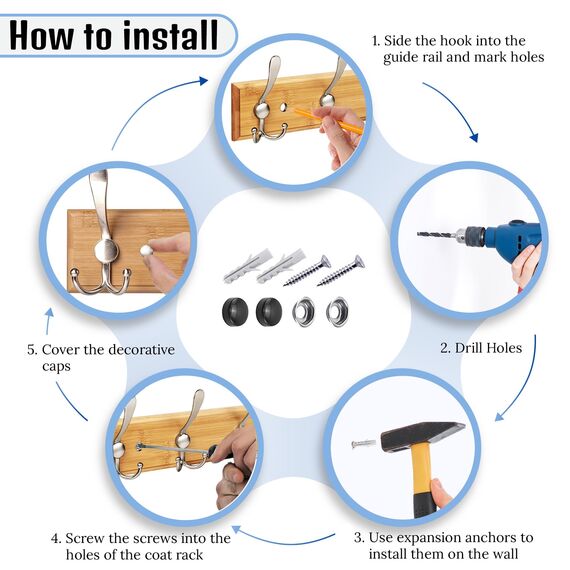 How to install

1. Side the hook into the guide rail and mark holes

2. Drill Holes

3. Use expansion anchors to install them on the wall

4. Screw the screws into the holes of the coat rack

5. Cover the decorative caps