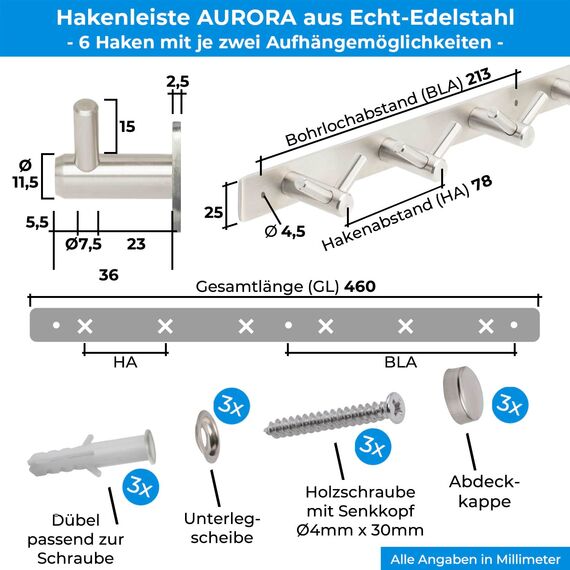 Hakenleiste AURORA aus Echt-Edelstahl
- 6 Haken mit je zwei Aufhängemöglichkeiten -

2,5
15
Ø 11,5
5,5
Ø7,5
23
36

Bohrlochabstand (BLA) 213
25
Ø 4,5
Hakenabstand (HA) 78

Gesamtlänge (GL) 460
HA
BLA

3x
3x
3x
3x

Dübel passend zur Schraube
Unterlegscheibe
Holzschraube mit Senkkopf Ø4mm x 30mm
Abdeckkappe

Alle Angaben in Millimeter