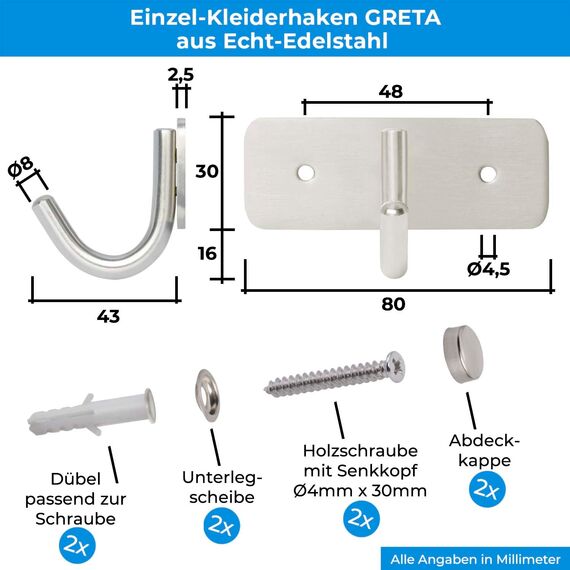 Einzel-Kleiderhaken GRETA aus Echt-Edelstahl

2,5

Ø8

30

16

43

48

Ø4,5

80

Dübel passend zur Schraube

2x

Unterlegscheibe

2x

Holzschraube mit Senkkopf Ø4mm x 30mm

2x

Abdeckkappe

2x

Alle Angaben in Millimeter