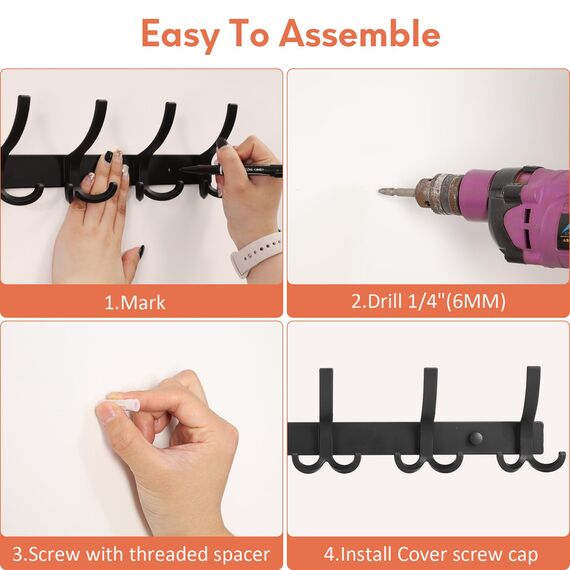 Easy To Assemble

1.Mark

2.Drill 1/4"(6MM)

3.Screw with threaded spacer

4.Install Cover screw cap