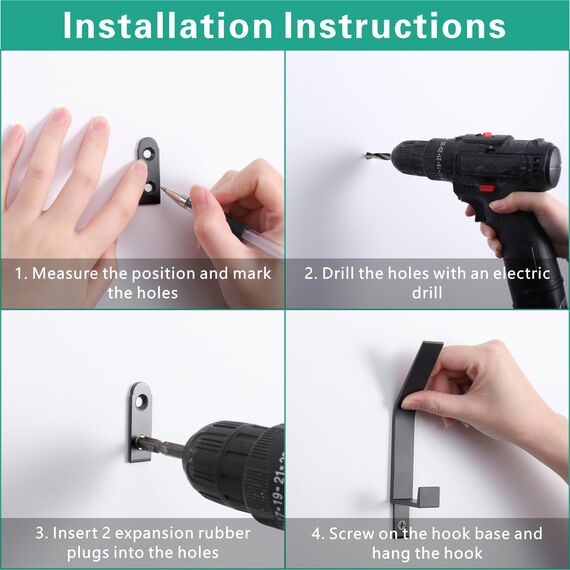 Installation Instructions

1. Measure the position and mark the holes

2. Drill the holes with an electric drill

3. Insert 2 expansion rubber plugs into the holes

4. Screw on the hook base and hang the hook