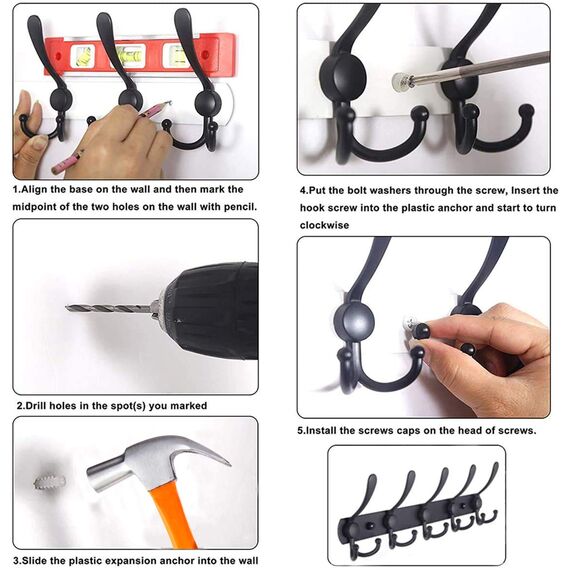 1.Align the base on the wall and then mark the midpoint of the two holes on the wall with pencil.

2.Drill holes in the spot(s) you marked

3.Slide the plastic expansion anchor into the wall

4.Put the bolt washers through the screw, Insert the hook screw into the plastic anchor and start to turn clockwise

5.Install the screws caps on the head of screws.