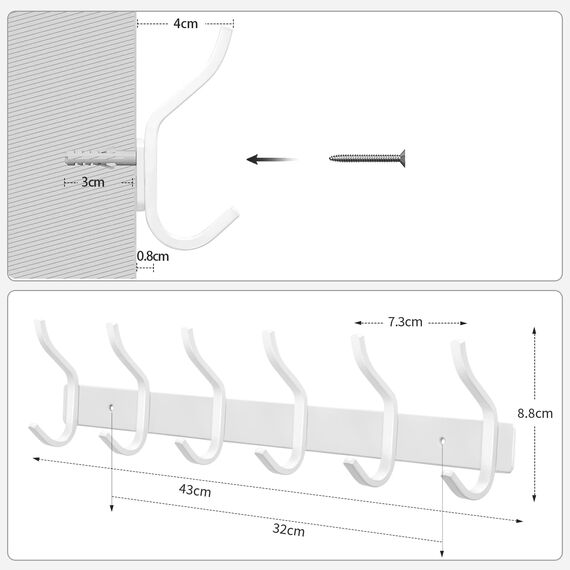 4cm
3cm
0.8cm
7.3cm
8.8cm
43cm
32cm