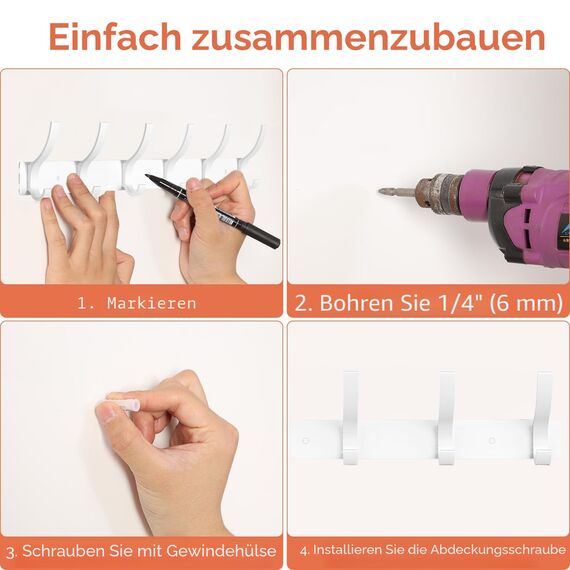 Einfach zusammenzubauen

1. Markieren

2. Bohren Sie 1/4" (6 mm)

3. Schrauben Sie mit Gewindehülse

4. Installieren Sie die Abdeckungsschraube