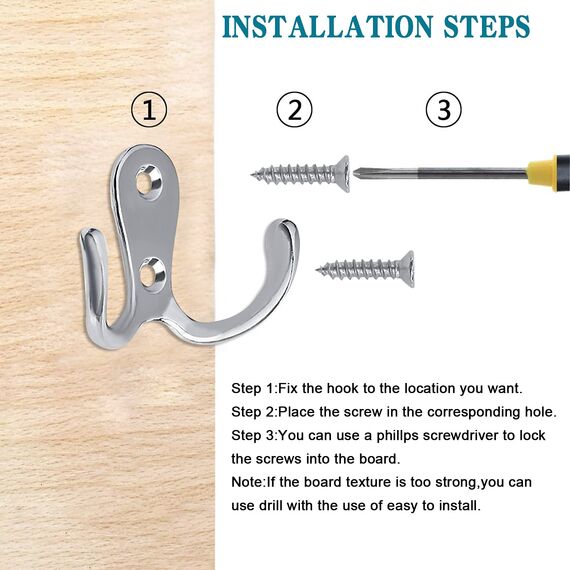 INSTALLATION STEPS

①

②

③

Step 1:Fix the hook to the location you want.
Step 2:Place the screw in the corresponding hole.
Step 3:You can use a phillps screwdriver to lock the screws into the board.
Note:If the board texture is too strong,you can use drill with the use of easy to install.