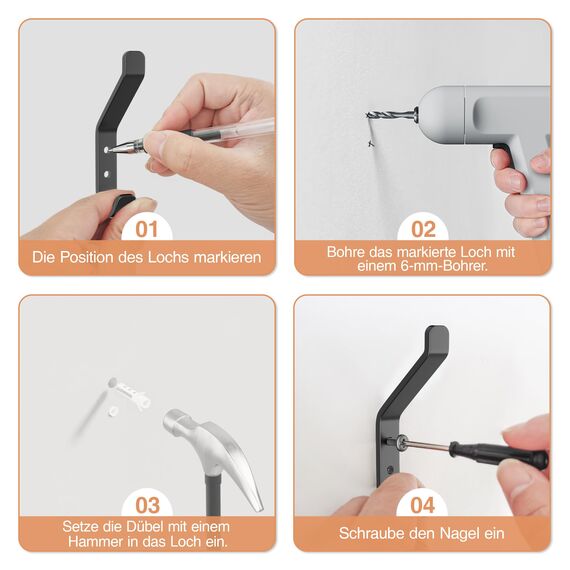 01
Die Position des Lochs markieren

02
Bohre das markierte Loch mit einem 6-mm-Bohrer.

03
Setze die Dübel mit einem Hammer in das Loch ein.

04
Schraube den Nagel ein