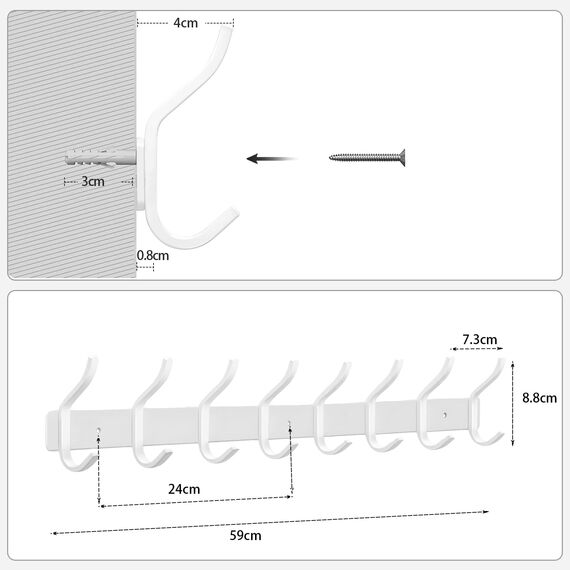 4cm

3cm

0.8cm

7.3cm

8.8cm

24cm

59cm