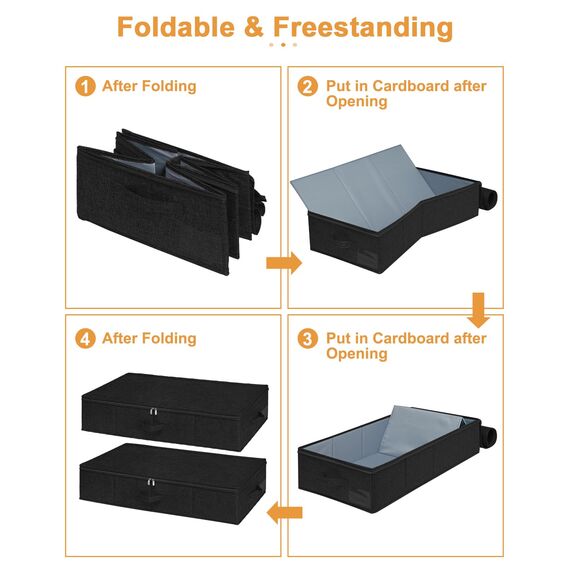 Foldable & Freestanding

1 After Folding

2 Put in Cardboard after Opening

4 After Folding

3 Put in Cardboard after Opening