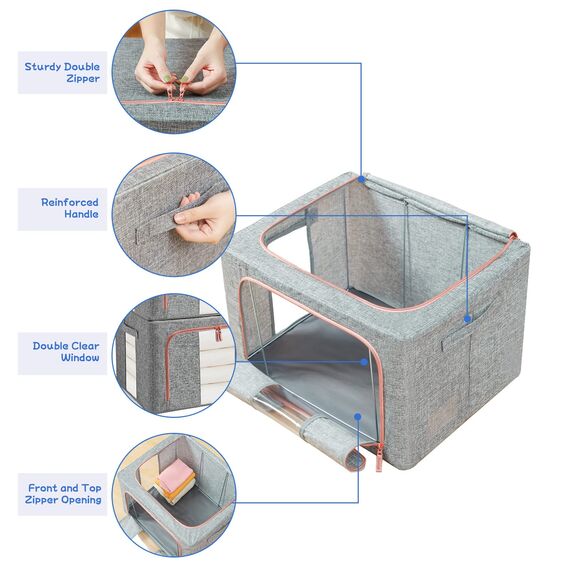 Sturdy Double Zipper

Reinforced Handle

Double Clear Window

Front and Top Zipper Opening