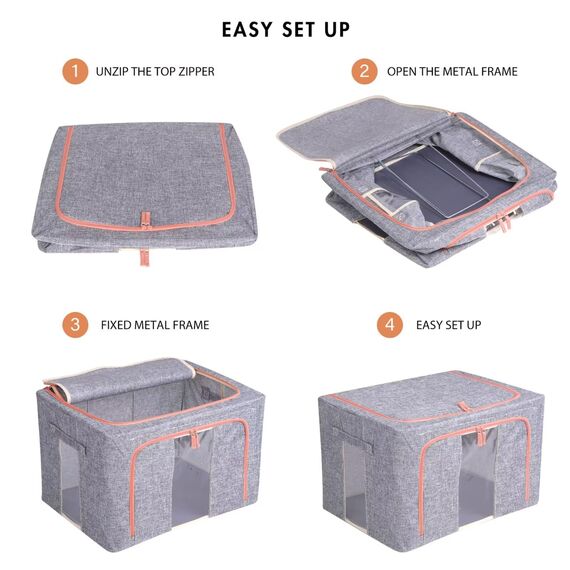 EASY SET UP

1 UNZIP THE TOP ZIPPER

2 OPEN THE METAL FRAME

3 FIXED METAL FRAME

4 EASY SET UP