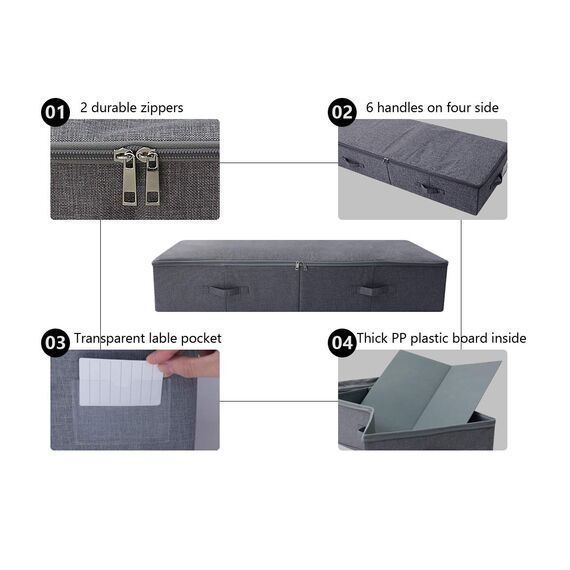 01 2 durable zippers

02 6 handles on four side

03 Transparent lable pocket

04 Thick PP plastic board inside