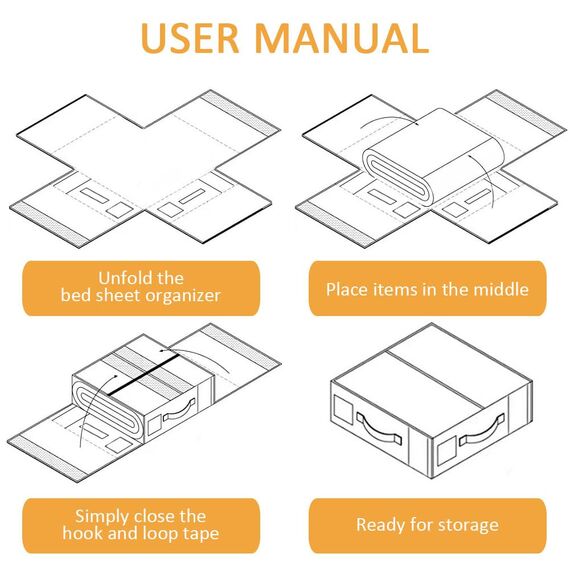 USER MANUAL

Unfold the
bed sheet organizer

Place items in the middle

Simply close the
hook and loop tape

Ready for storage