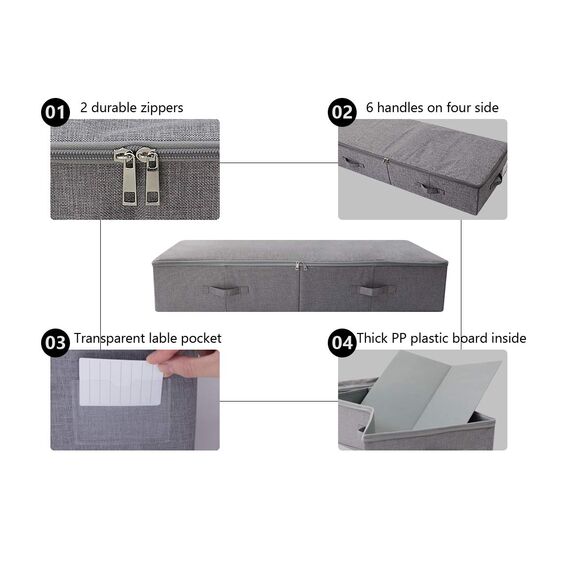 01 2 durable zippers

02 6 handles on four side

03 Transparent lable pocket

04 Thick PP plastic board inside