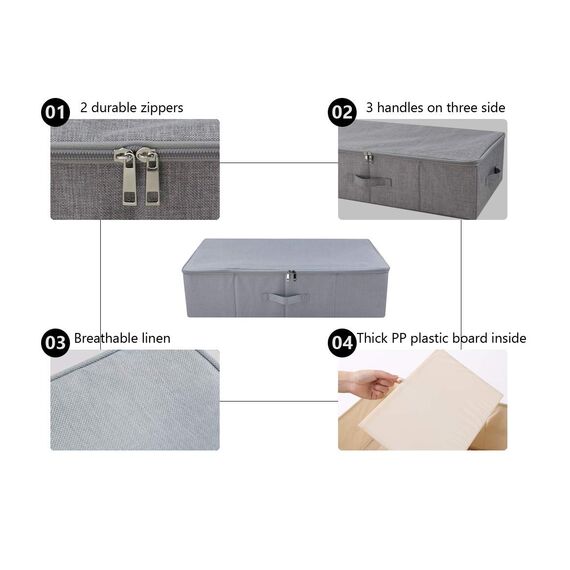 01 2 durable zippers

02 3 handles on three side

03 Breathable linen

04 Thick PP plastic board inside