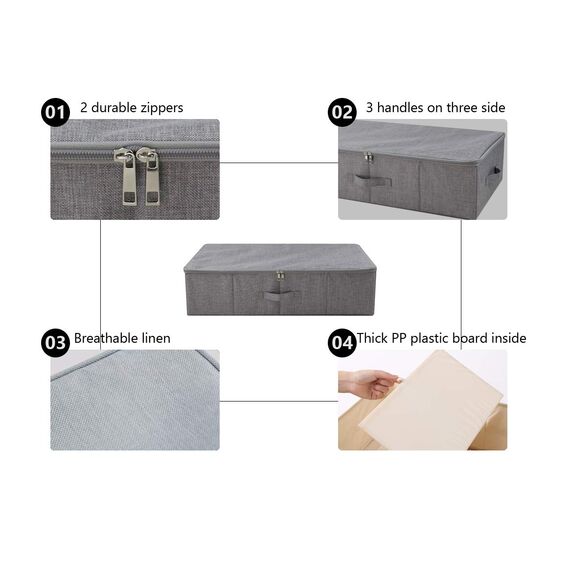 01 2 durable zippers

02 3 handles on three side

03 Breathable linen

04 Thick PP plastic board inside