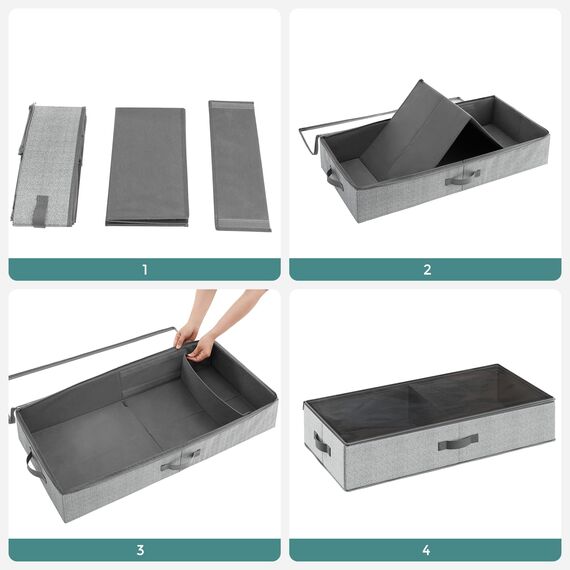 1

2

3

4