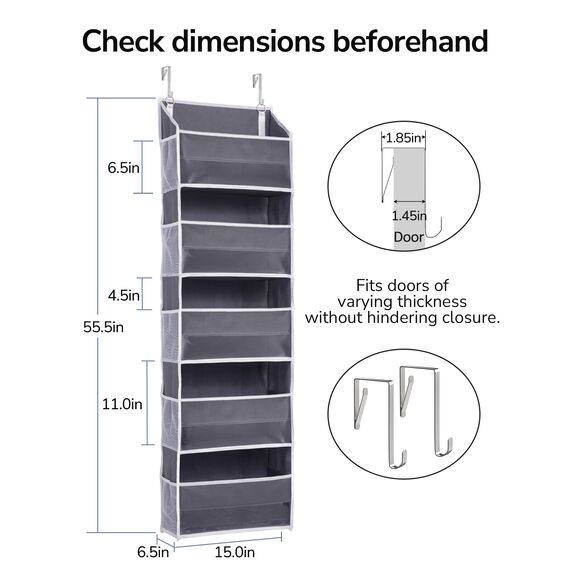 Check dimensions beforehand

6.5in

4.5in

55.5in

11.0in

6.5in

15.0in

1.85in

1.45in

Door

Fits doors of varying thickness without hindering closure.