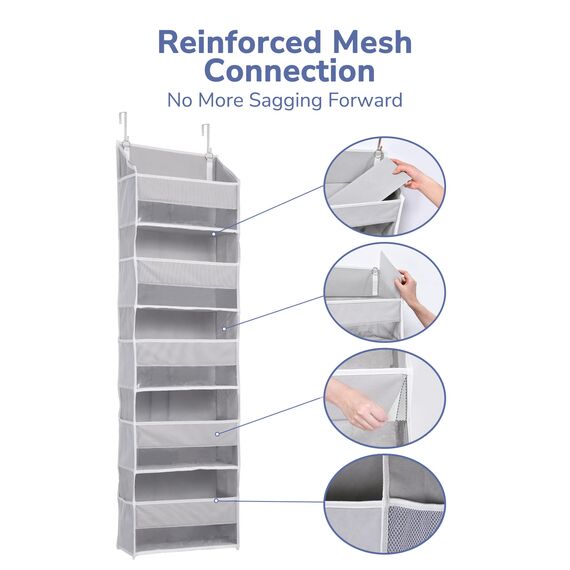 Reinforced Mesh Connection
No More Sagging Forward