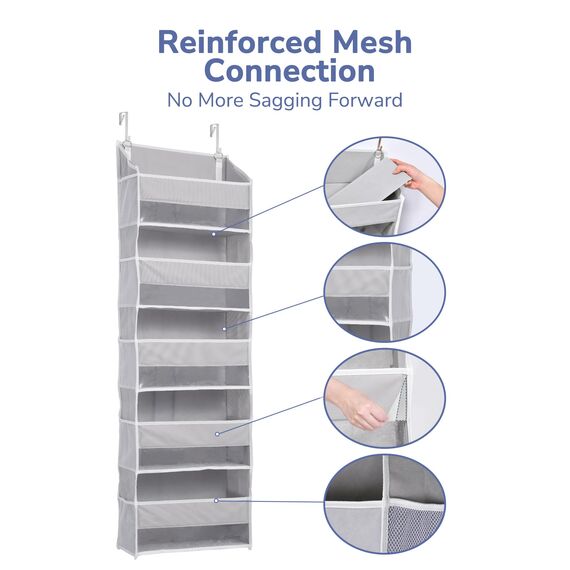 Reinforced Mesh Connection
No More Sagging Forward