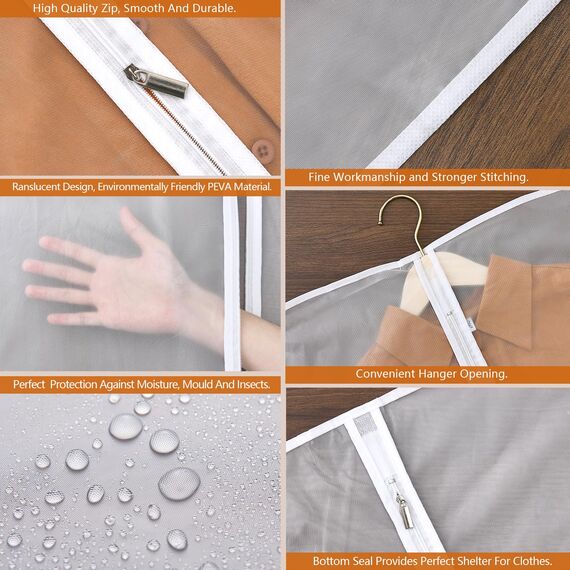 High Quality Zip, Smooth And Durable.

Ranslucent Design, Environmentally Friendly PEVA Material.

Perfect Protection Against Moisture, Mould And Insects.

Fine Workmanship and Stronger Stitching.

Convenient Hanger Opening.

Bottom Seal Provides Perfect Shelter For Clothes.