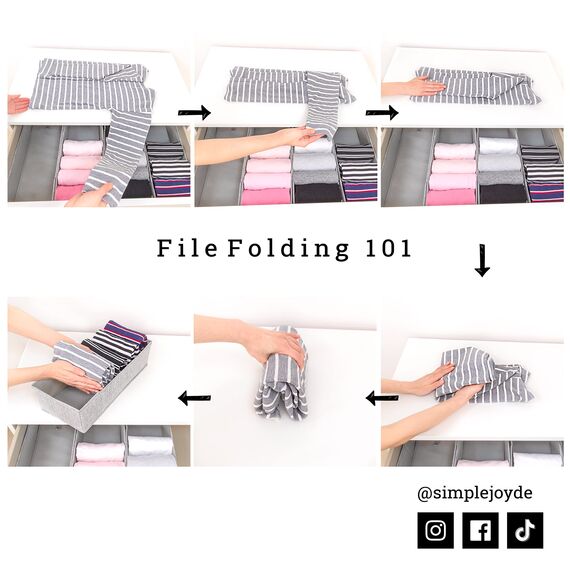 File Folding 101

@simplejoyde