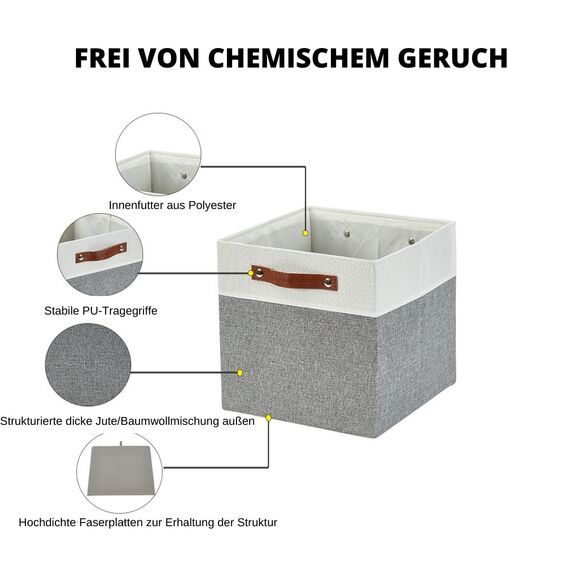 FREI VON CHEMISCHEM GERUCH

Innenfutter aus Polyester

Stabile PU-Tragegriffe

Strukturierte dicke Jute/Baumwollmischung außen

Hochdichte Faserplatten zur Erhaltung der Struktur