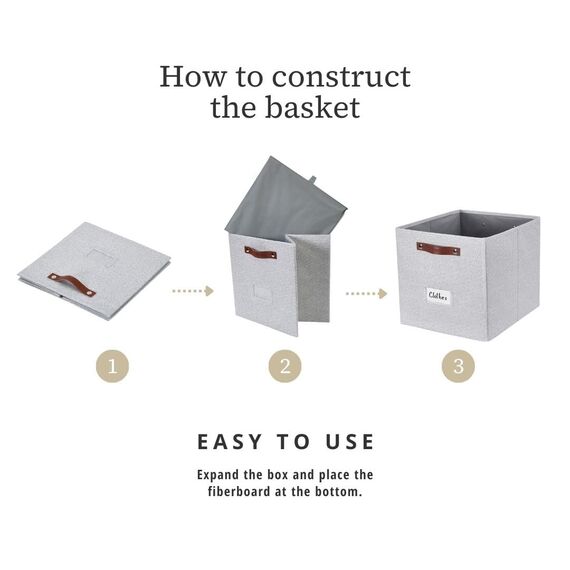 How to construct the basket

Clothes

1

2

3

EASY TO USE

Expand the box and place the fiberboard at the bottom.