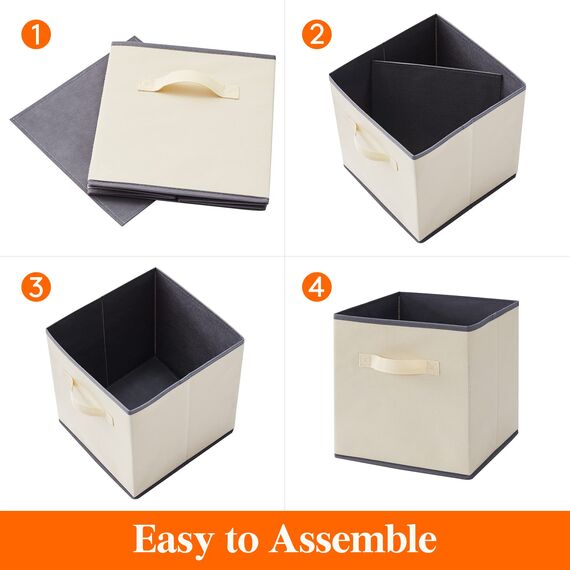 1

2

3

4

Easy to Assemble